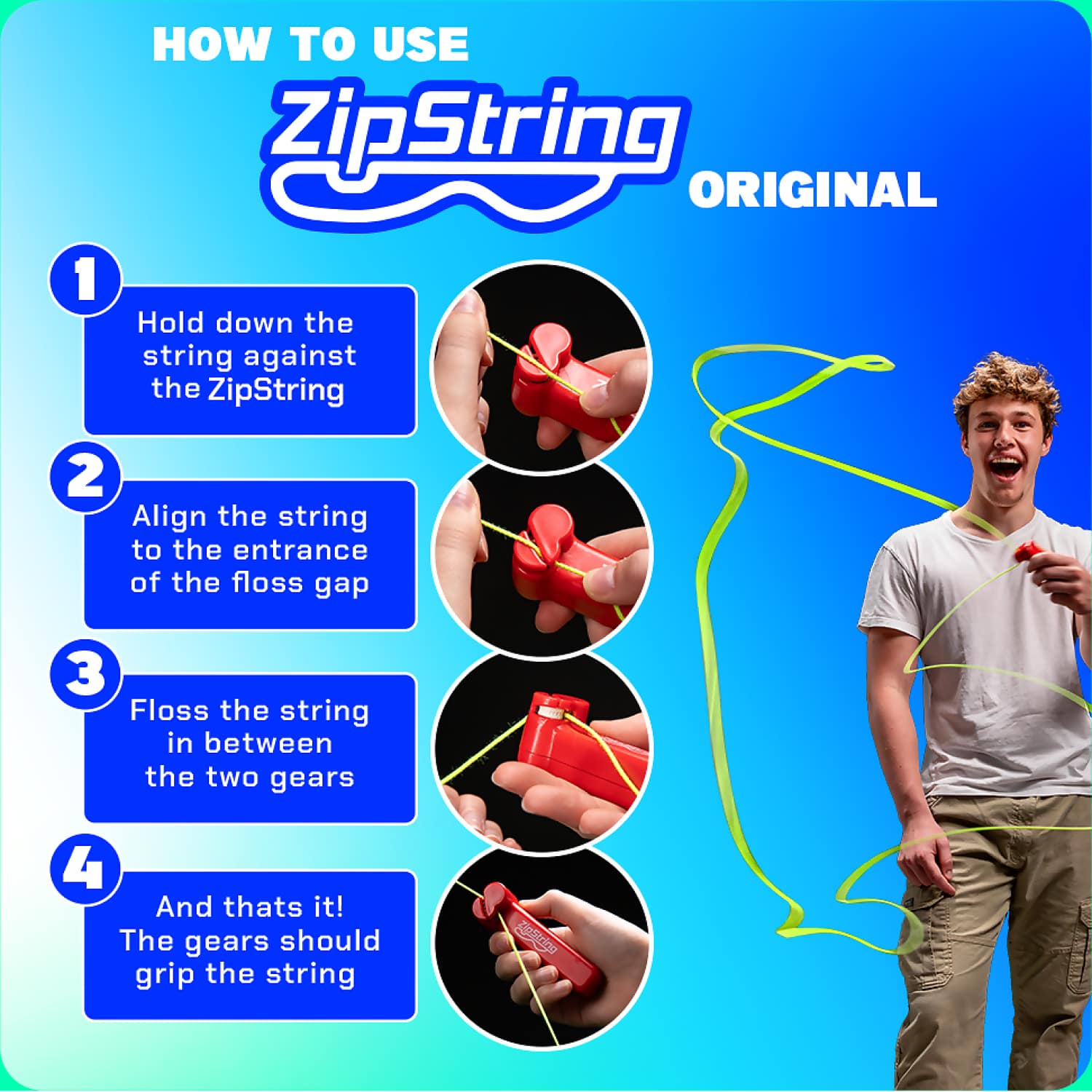 HOW TO USE

ZipString

ORIGINAL

1

Hold down the string against the ZipString

2

Align the string to the entrance of the floss gap

3

Floss the string in between the two gears

4

And thats it! The gears should grip the string

ZipString